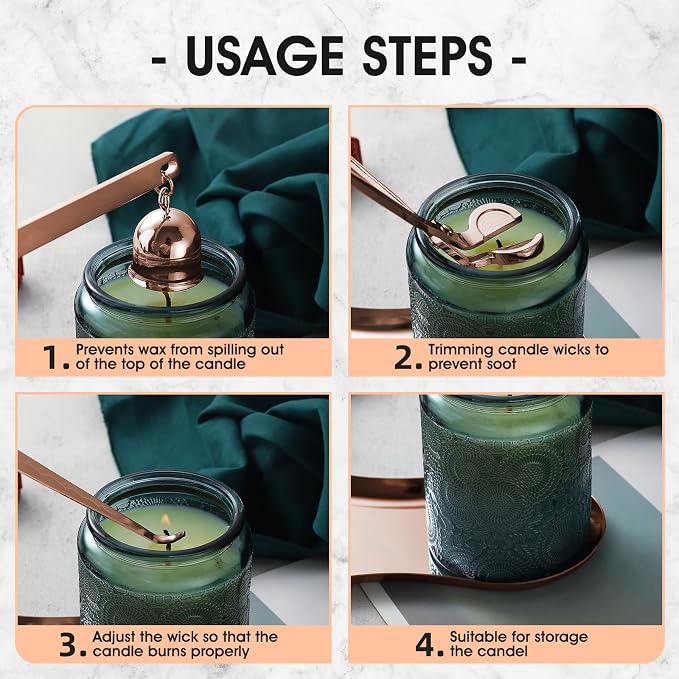 - USAGE STEPS -

1. Prevents wax from spilling out of the top of the candle

2. Trimming candle wicks to prevent soot

3. Adjust the wick so that the candle burns properly

4. Suitable for storage the candel