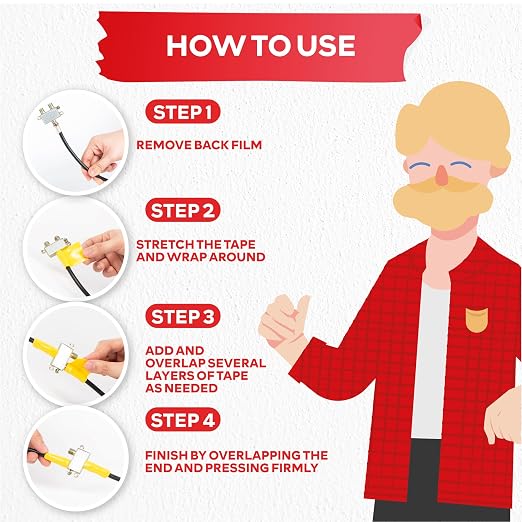 HOW TO USE

STEP 1

REMOVE BACK FILM

STEP 2

STRETCH THE TAPE AND WRAP AROUND

STEP 3

ADD AND OVERLAP SEVERAL LAYERS OF TAPE AS NEEDED

STEP 4

FINISH BY OVERLAPPING THE END AND PRESSING FIRMLY