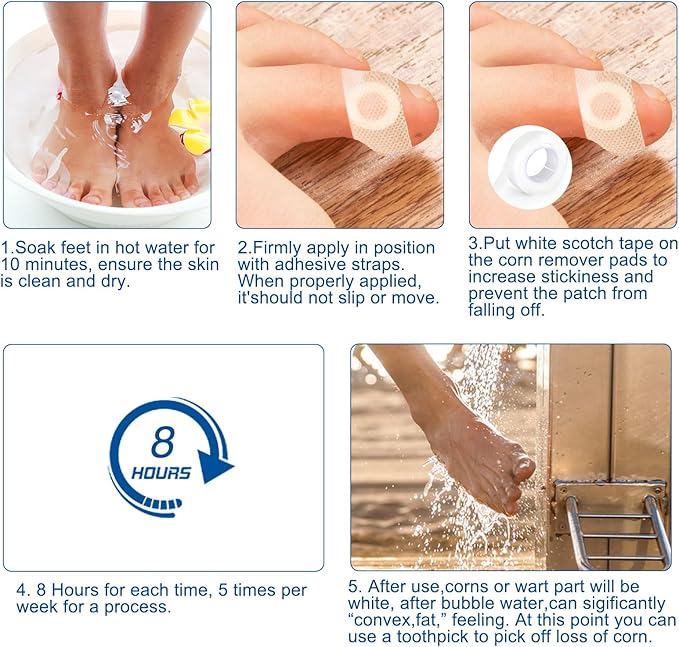 1.Soak feet in hot water for 10 minutes, ensure the skin is clean and dry.

2.Firmly apply in position with adhesive straps. When properly applied, it'should not slip or move.

3.Put white scotch tape on the corn remover pads to increase stickiness and prevent the patch from falling off.

8 HOURS

4. 8 Hours for each time, 5 times per week for a process.

5. After use,corns or wart part will be white, after bubble water,can sigificantly "convex,fat," feeling. At this point you can use a toothpick to pick off loss of corn.