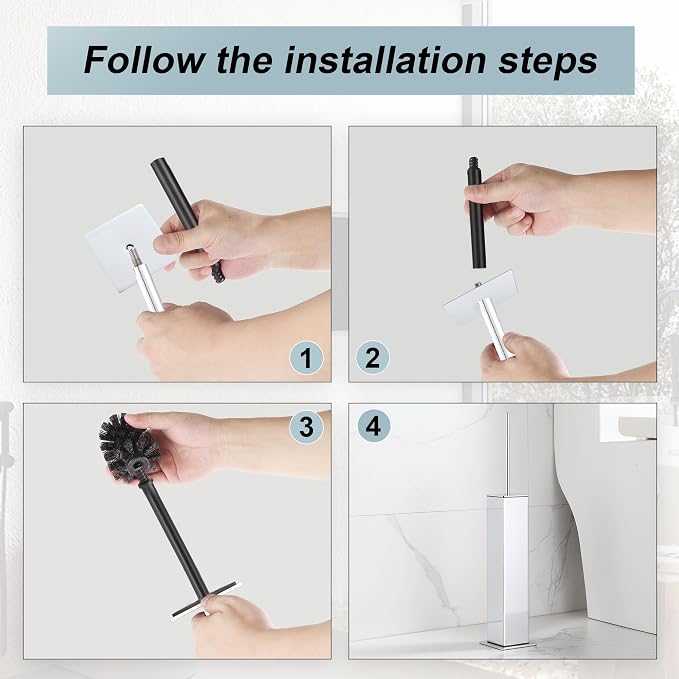 Follow the installation steps

1

2

3

4