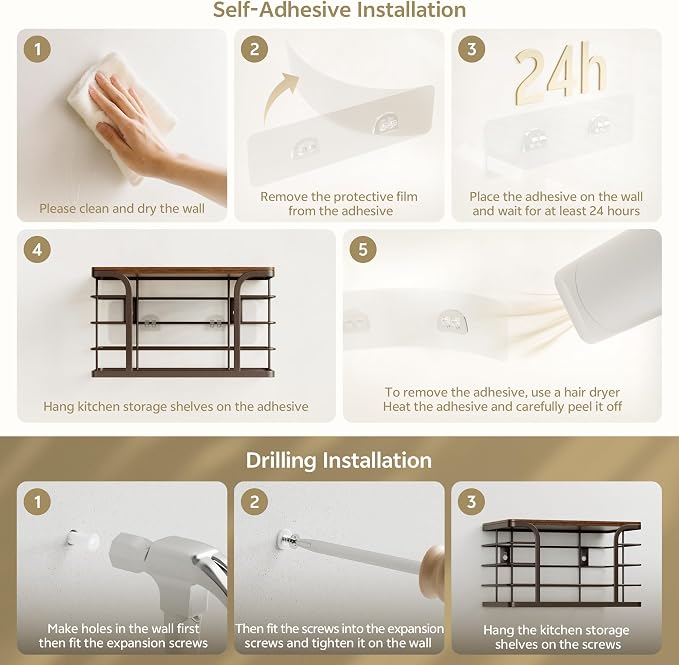 Self-Adhesive Installation

1
Please clean and dry the wall

2
Remove the protective film from the adhesive

3
24h
Place the adhesive on the wall and wait for at least 24 hours

4
Hang kitchen storage shelves on the adhesive

5
To remove the adhesive, use a hair dryer
Heat the adhesive and carefully peel it off

Drilling Installation

1
Make holes in the wall first then fit the expansion screws

2
Then fit the screws into the expansion screws and tighten it on the wall

3
Hang the kitchen storage shelves on the screws