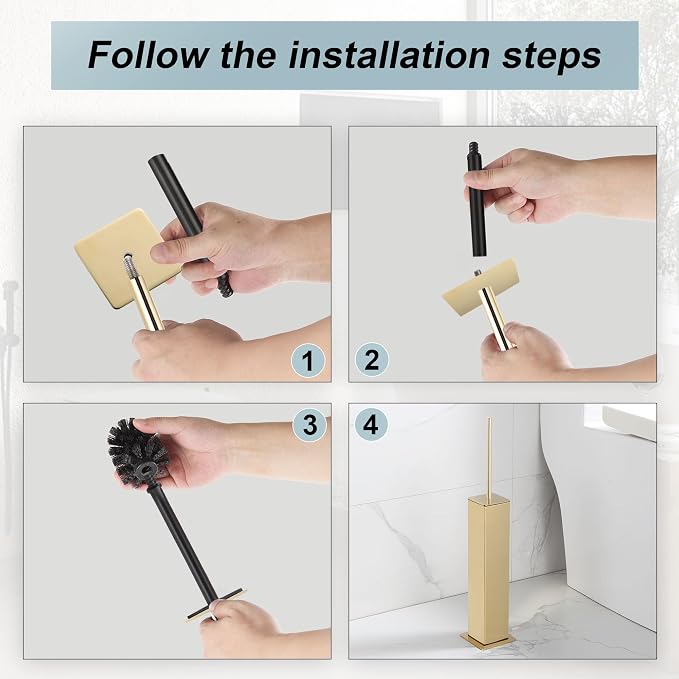 Follow the installation steps

1

2

3

4