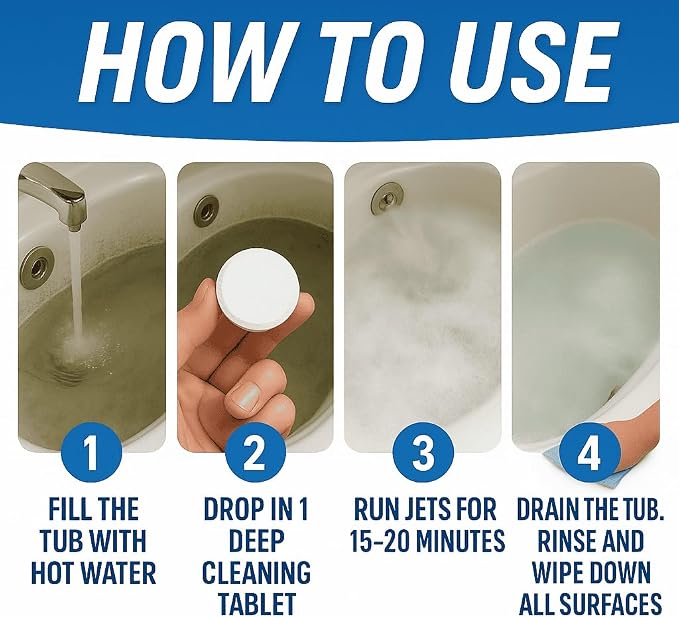 HOW TO USE

1
FILL THE TUB WITH HOT WATER

2
DROP IN 1 DEEP CLEANING TABLET

3
RUN JETS FOR 15-20 MINUTES

4
DRAIN THE TUB. RINSE AND WIPE DOWN ALL SURFACES